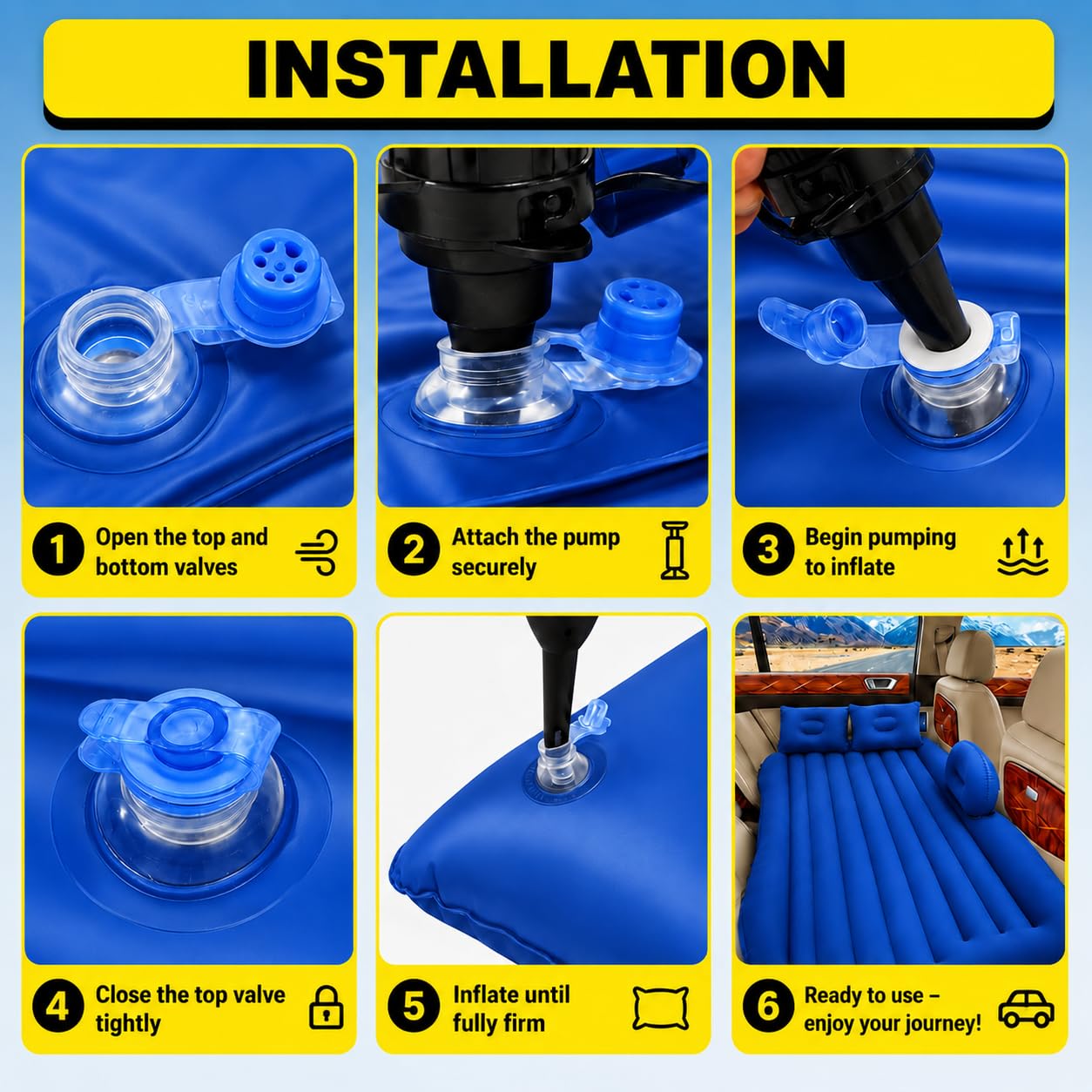 INSTALLATION

1 Open the top and bottom valves

2 Attach the pump securely

3 Begin pumping to inflate

4 Close the top valve tightly

5 Inflate until fully firm

6 Ready to use – enjoy your journey!